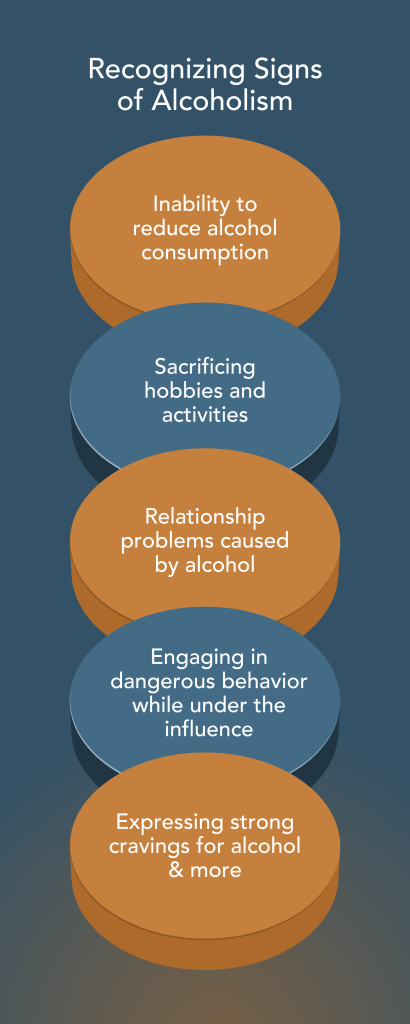 Recognizing Signs of Alcoholism

Inability to reduce alcohol consumption

Sacrificing hobbies and activities

Relationship problems caused by alcohol

Engaging in dangerous behavior while under the influence

Expressing strong cravings for alcohol & more