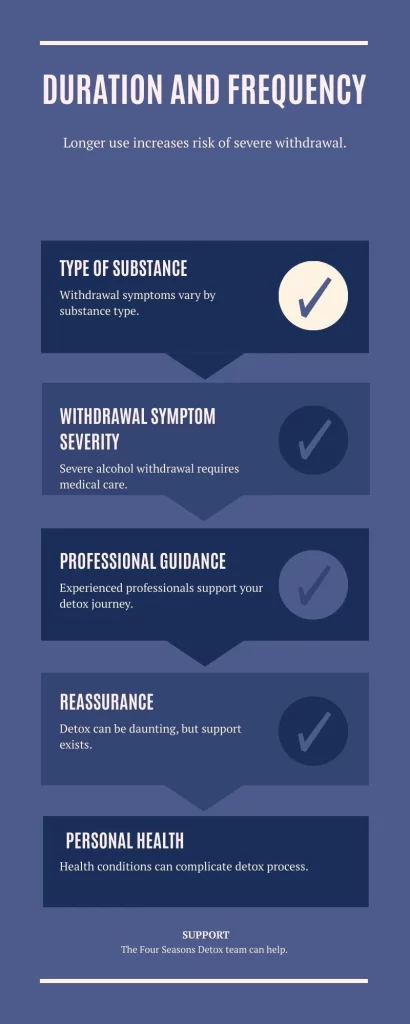 DURATION AND FREQUENCY

Longer use increases risk of severe withdrawal.

TYPE OF SUBSTANCE

Withdrawal symptoms vary by substance type.

WITHDRAWAL SYMPTOM SEVERITY

Severe alcohol withdrawal requires medical care.

PROFESSIONAL GUIDANCE

Experienced professionals support your detox journey.

REASSURANCE

Detox can be daunting, but support exists.

PERSONAL HEALTH

Health conditions can complicate detox process.

SUPPORT

The Four Seasons Detox team can help.